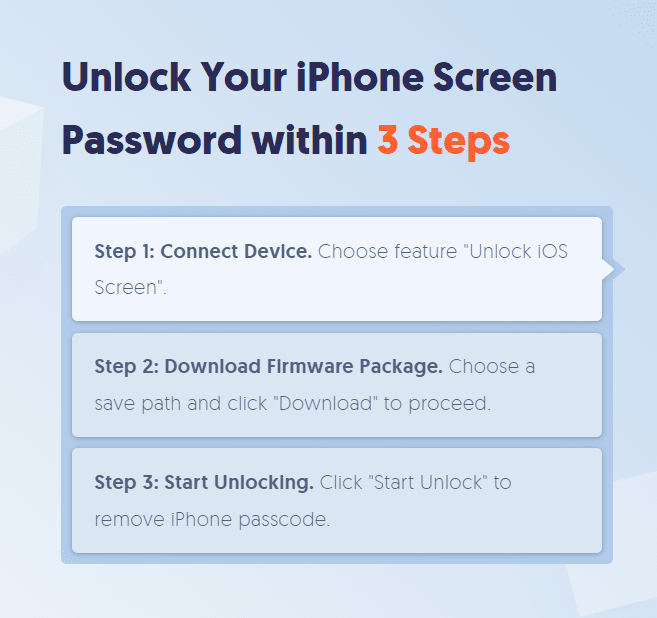 Unlock Your iPhone Screen Password within 3 Steps

Step 1: Connect Device. Choose feature "Unlock iOS Screen".

Step 2: Download Firmware Package. Choose a save path and click "Download" to proceed.

Step 3: Start Unlocking. Click "Start Unlock" to remove iPhone passcode.